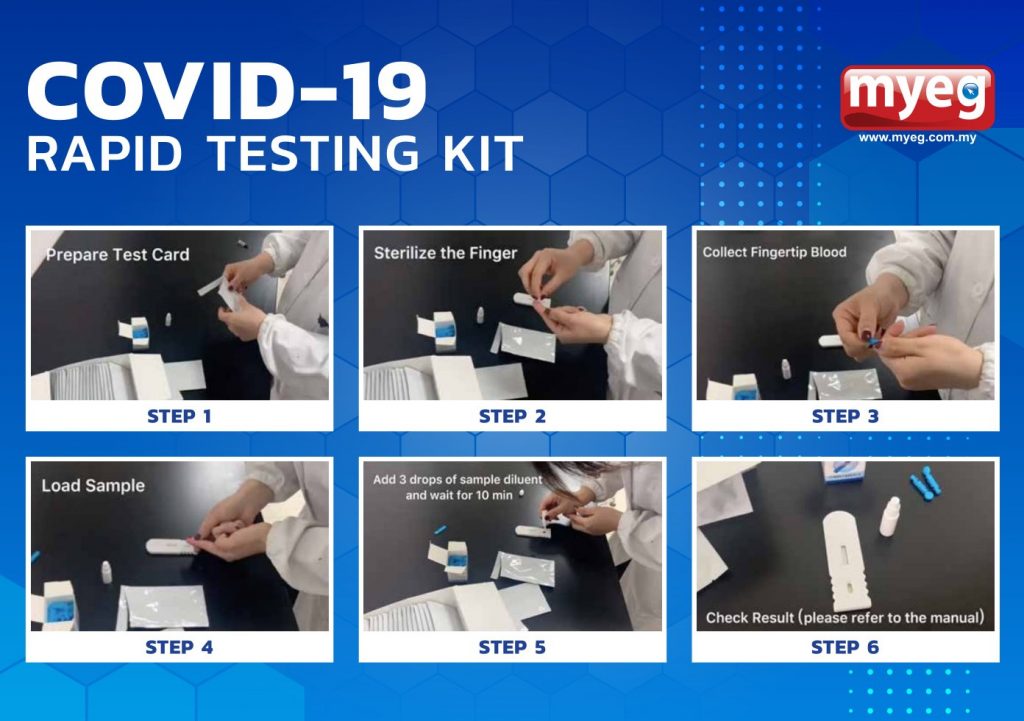 COVID-19
RAPID TESTING KIT

myeg
www.myeg.com.my

Prepare Test Card

STEP 1

Sterilize the Finger

STEP 2

Collect Fingertip Blood

STEP 3

Load Sample

STEP 4

Add 3 drops of sample diluent and wait for 10 min

STEP 5

Check Result (please refer to the manual)

STEP 6